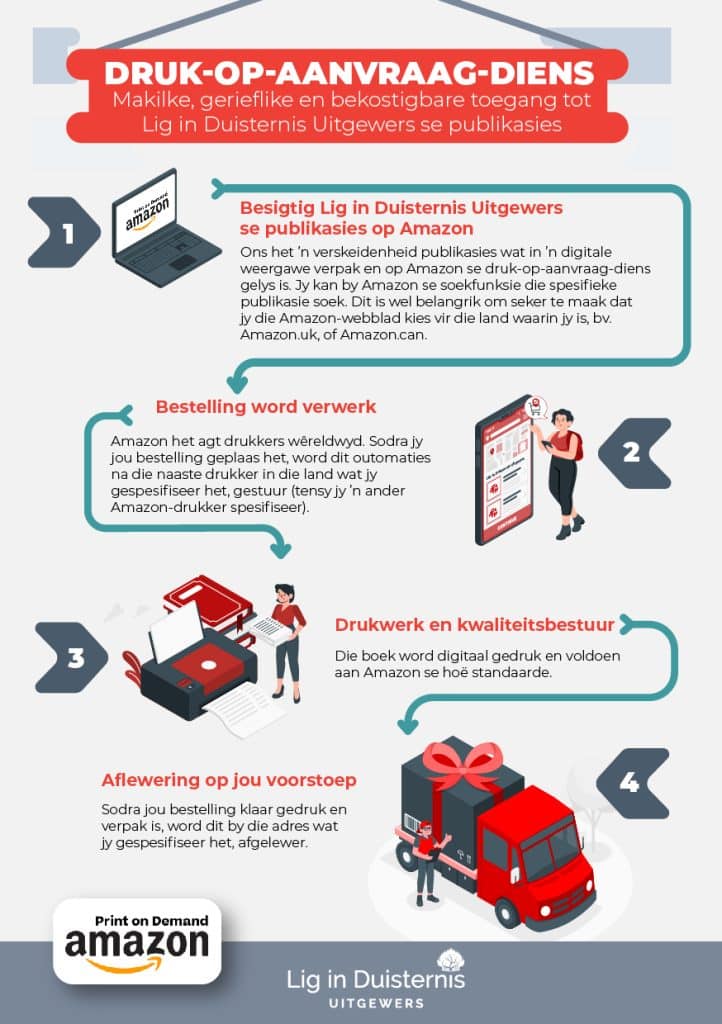 DRUK-OP-AANVRAAG-DIENS
Makilke, gerieflike en bekostigbare toegang tot Lig in Duisternis Uitgewers se publikasies

1

amazon

Besigtig Lig in Duisternis Uitgewers se publikasies op Amazon

Ons het 'n verskeidenheid publikasies wat in 'n digitale weergawe verpak en op Amazon se druk-op-aanvraag-diens gelys is. Jy kan by Amazon se soekfunksie die spesifieke publikasie soek. Dit is wel belangrik om seker te maak dat jy die Amazon-webblad kies vir die land waarin jy is, bv. Amazon.uk, of Amazon.can.

Bestelling word verwerk

Amazon het agt drukkers wêreldwyd. Sodra jy jou bestelling geplaas het, word dit outomaties na die naaste drukker in die land wat jy gespesifiseer het, gestuur (tensy jy 'n ander Amazon-drukker spesifiseer).

2

3

Drukwerk en kwaliteitsbestuur

Die boek word digitaal gedruk en voldoen aan Amazon se hoë standaarde.

4

Aflewering op jou voorstoep

Sodra jou bestelling klaar gedruk en verpak is, word dit by die adres wat jy gespesifiseer het, afgelewer.

Print on Demand
amazon

Lig in Duisternis
UITGEWERS